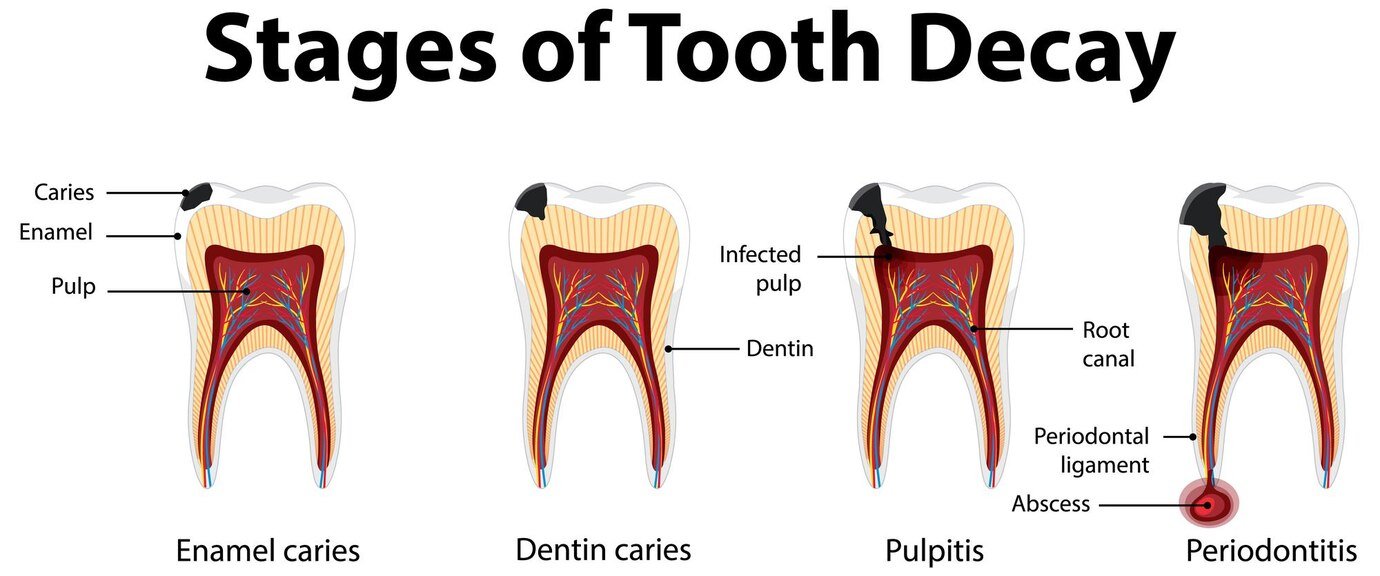 Stages of Tooth Decay

Caries
Enamel
Pulp

Dentin

Infected pulp

Root canal

Periodontal ligament
Abscess

Enamel caries

Dentin caries

Pulpitis

Periodontitis